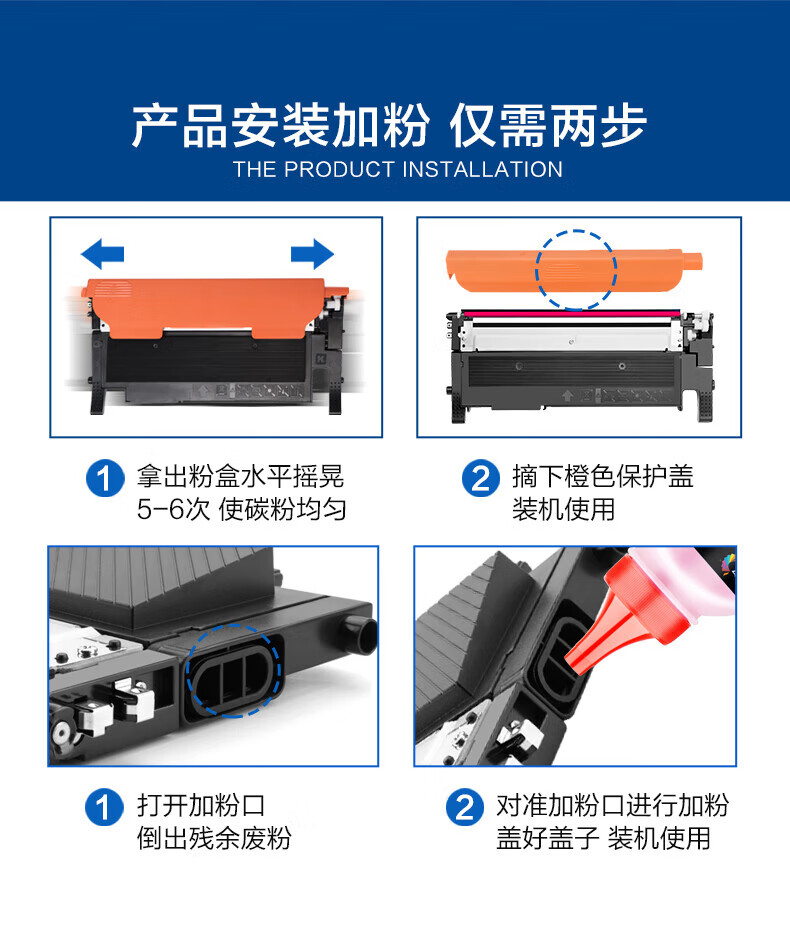 产品安装加粉 仅需两步
THE PRODUCT INSTALLATION

1 拿出粉盒水平摇晃 5-6次 使碳粉均匀

2 摘下橙色保护盖 装机使用

1 打开加粉口 倒出残余废粉

2 对准加粉口进行加粉 盖好盖子 装机使用